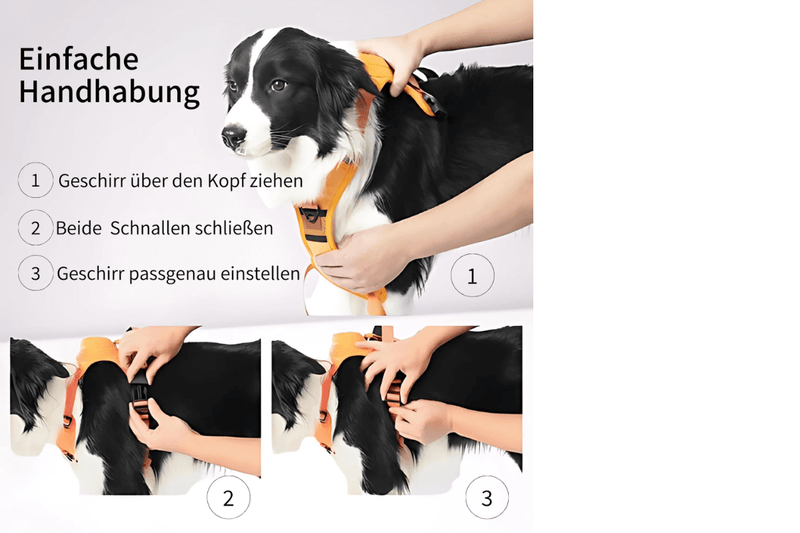 Einfache Handhabung

1 Geschirr über den Kopf ziehen

2 Beide Schnallen schließen

3 Geschirr passgenau einstellen

1

2

3