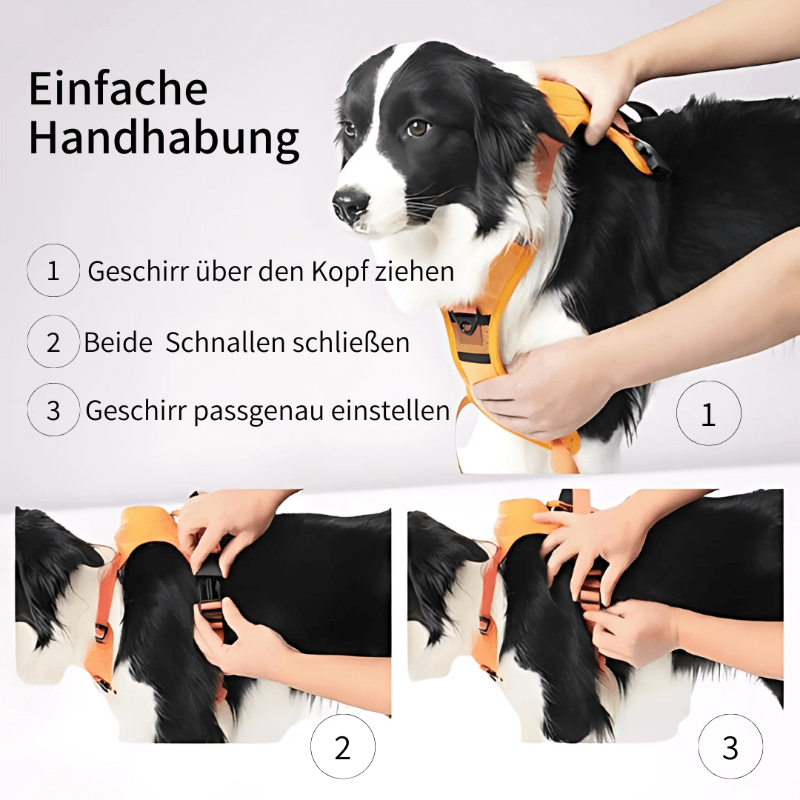 Einfache Handhabung

1 Geschirr über den Kopf ziehen

2 Beide Schnallen schließen

3 Geschirr passgenau einstellen

1

2

3